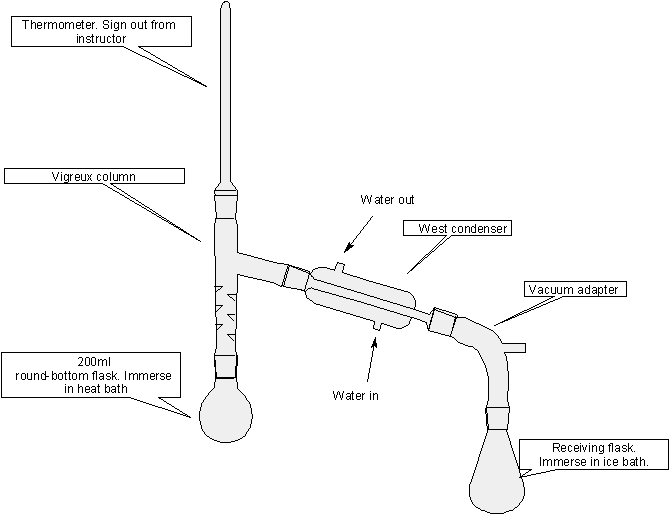 Thermometer. Sign out from instructor

Vigreux column

Water out

West condenser

Vacuum adapter

200ml
round-bottom flask. Immerse in heat bath

Water in

Receiving flask.
Immerse in ice bath.